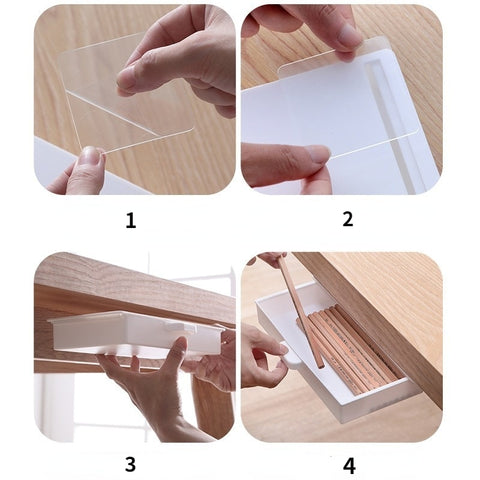 1

2

3

4