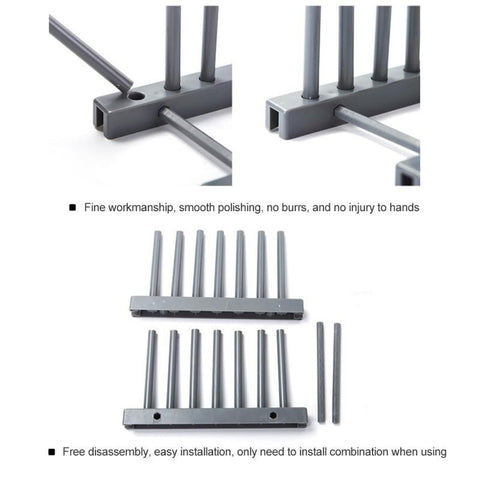 ■ Fine workmanship, smooth polishing, no burrs, and no injury to hands

■ Free disassembly, easy installation, only need to install combination when using