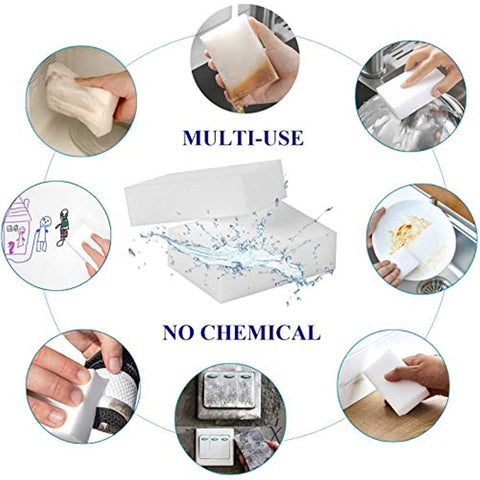 MULTI-USE

NO CHEMICAL