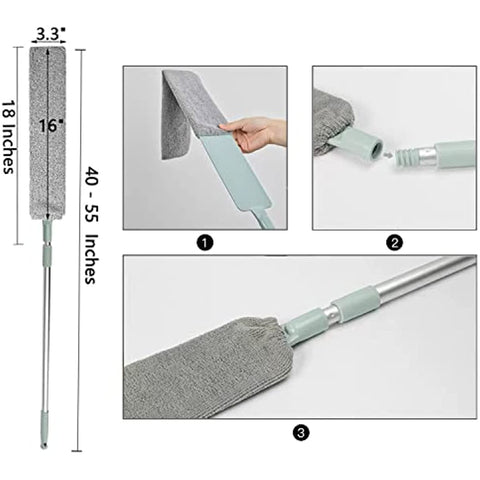 3.3"

18 Inches

16"

40 - 55 Inches

1

2

3